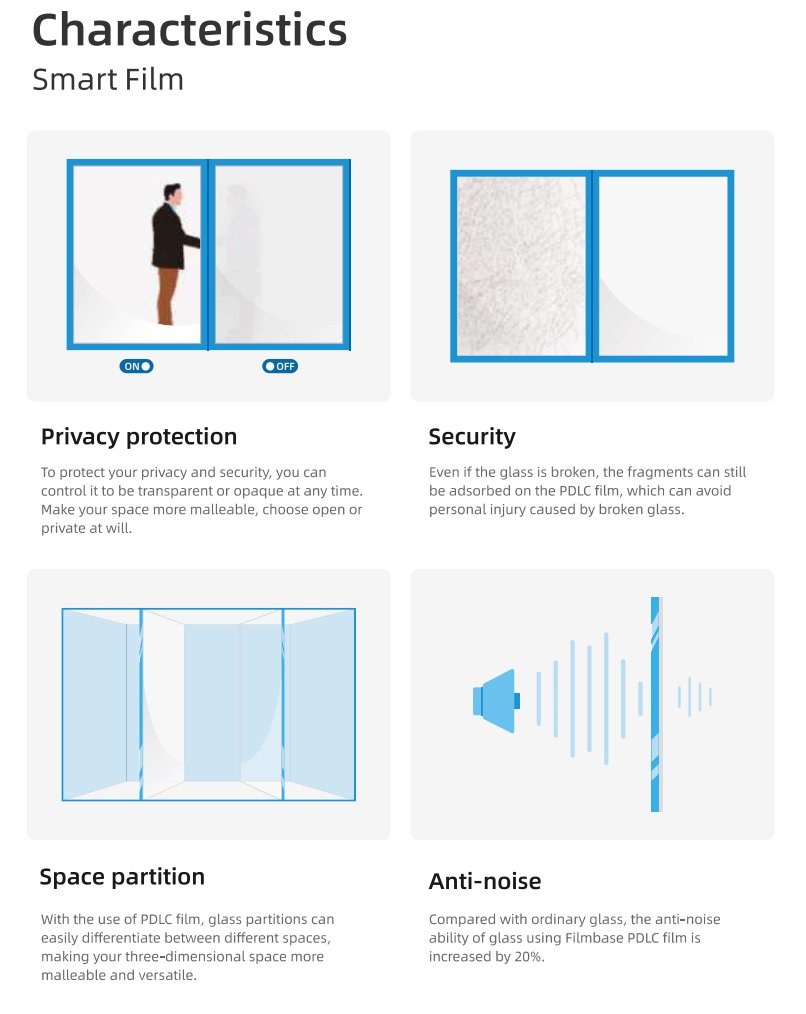 Characteristics
Smart Film

ON

OFF

Privacy protection

To protect your privacy and security, you can control it to be transparent or opaque at any time. Make your space more malleable, choose open or private at will.

Security

Even if the glass is broken, the fragments can still be adsorbed on the PDLC film, which can avoid personal injury caused by broken glass.

Space partition

With the use of PDLC film, glass partitions can easily differentiate between different spaces, making your three-dimensional space more malleable and versatile.

Anti-noise

Compared with ordinary glass, the anti-noise ability of glass using Filmbase PDLC film is increased by 20%.